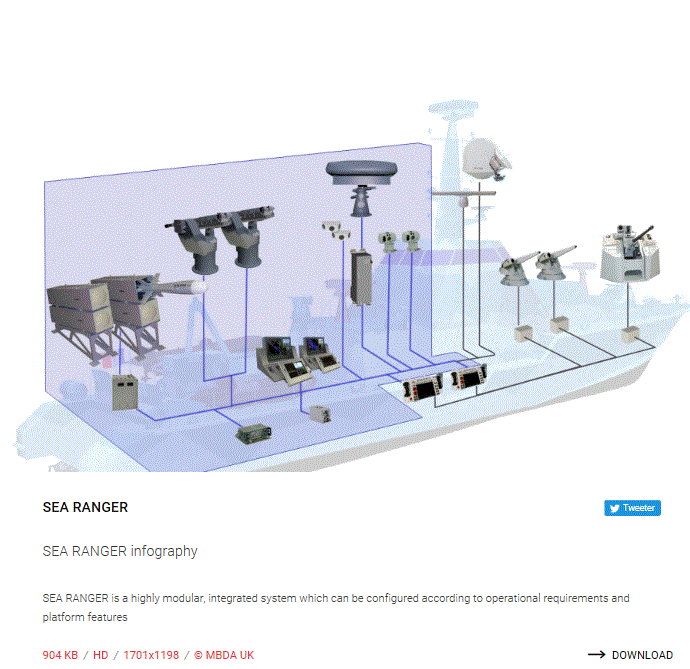 SEA RANGER

Tweeter

SEA RANGER infography

SEA RANGER is a highly modular, integrated system which can be configured according to operational requirements and platform features

904 KB / HD / 1701x1198 / © MBDA UK

DOWNLOAD